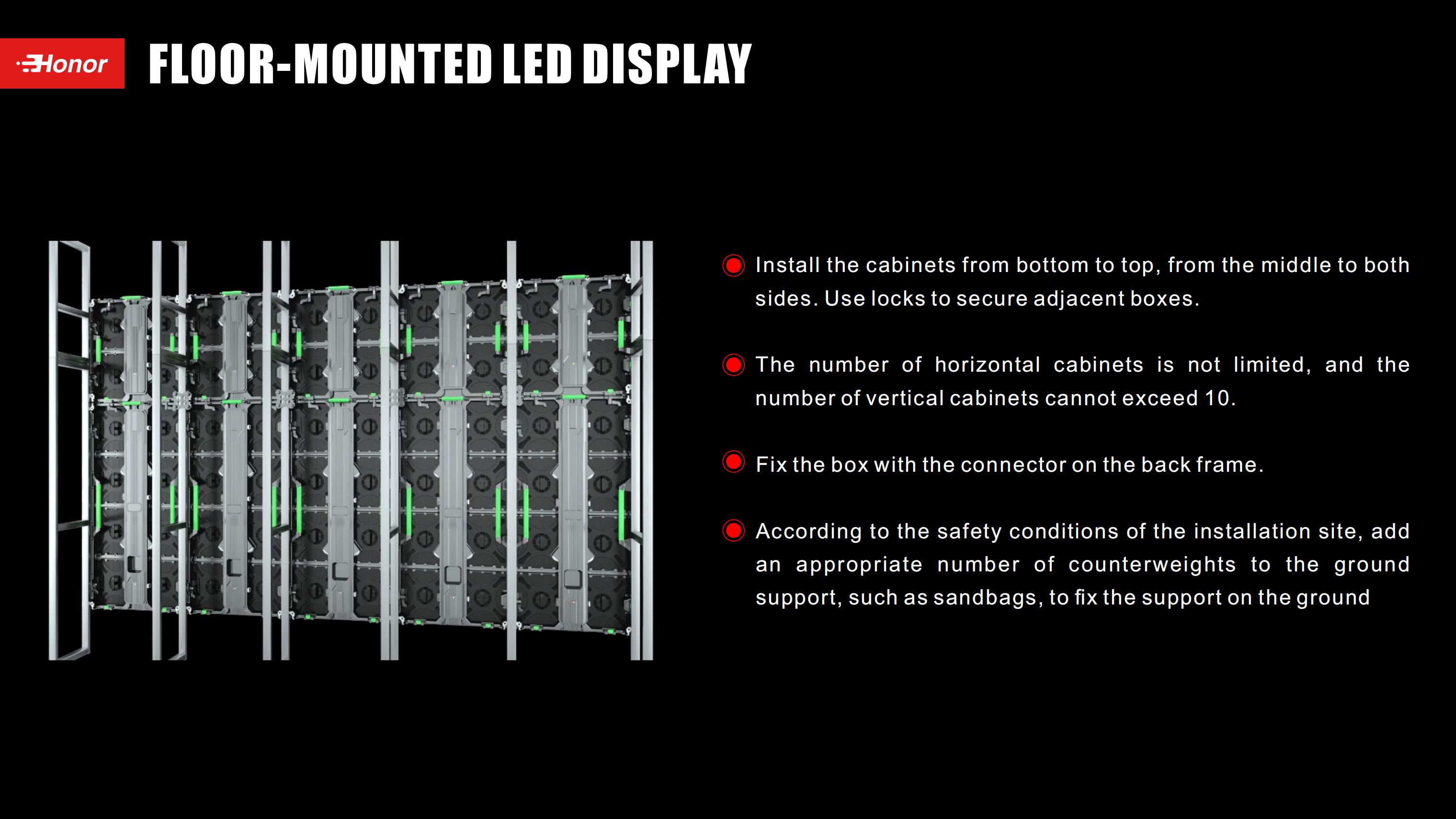 Honor

FLOOR-MOUNTED LED DISPLAY

Install the cabinets from bottom to top, from the middle to both sides. Use locks to secure adjacent boxes.

The number of horizontal cabinets is not limited, and the number of vertical cabinets cannot exceed 10.

Fix the box with the connector on the back frame.

According to the safety conditions of the installation site, add an appropriate number of counterweights to the ground support, such as sandbags, to fix the support on the ground